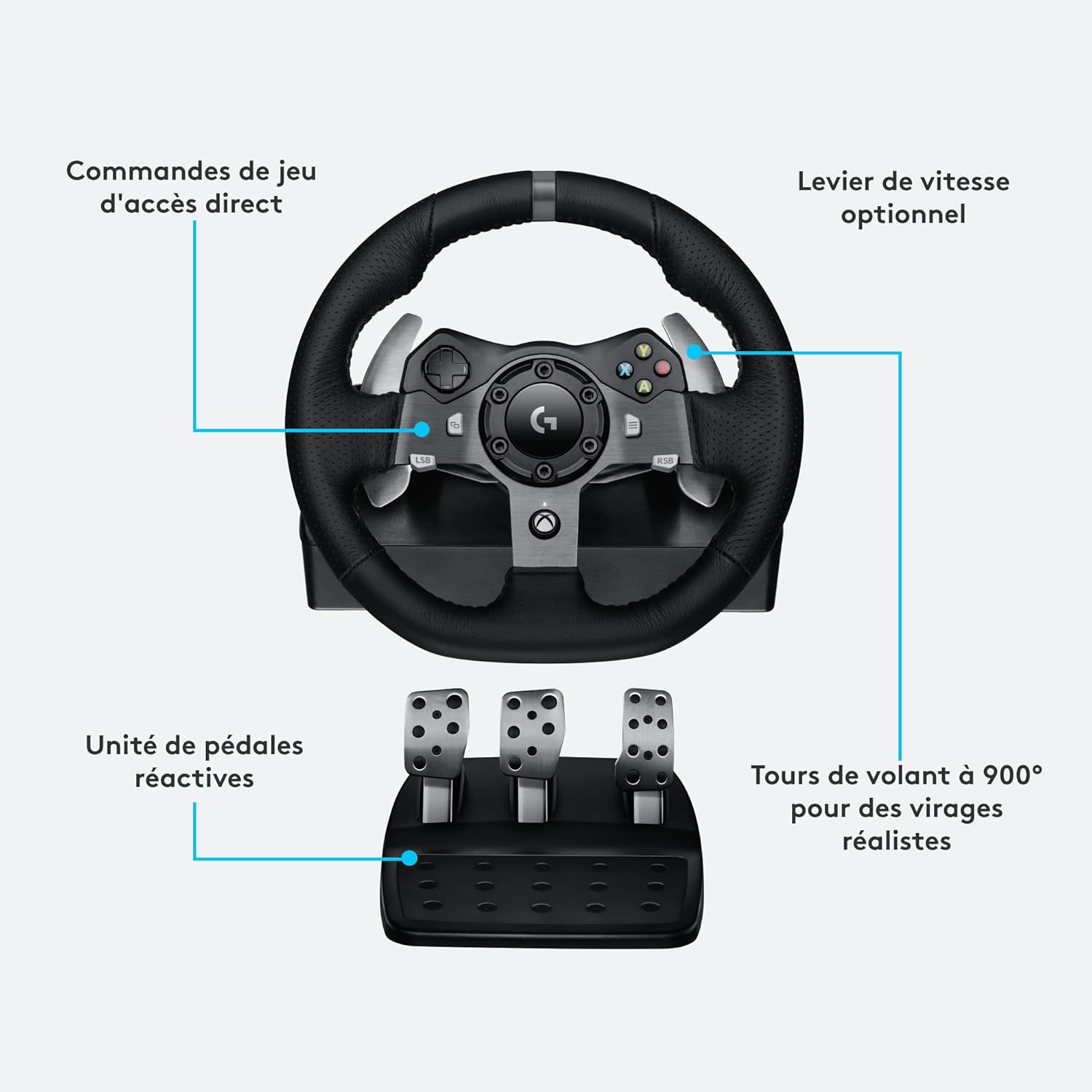 Commandes de jeu d'accès direct

Levier de vitesse optionnel

Y
X
B
A
G
LSB
RSB

Unité de pédales réactives

Tours de volant à 900° pour des virages réalistes